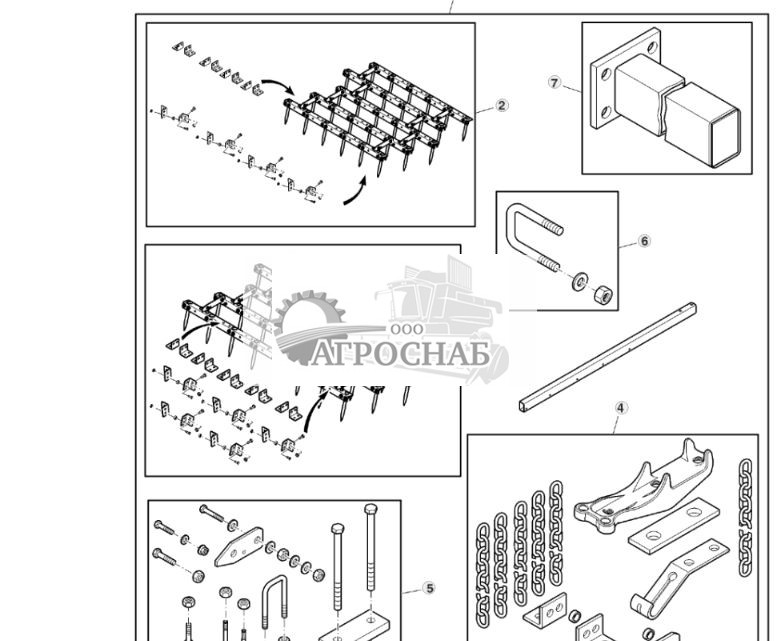 2

7

6

ООО
АГРОСНАБ

4

5